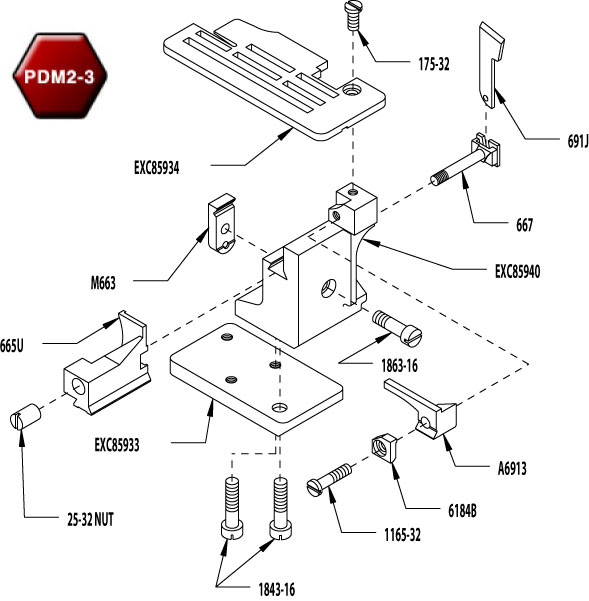 PDM2-3

175-32

691J

EXC85934

667

M663

EXC85940

665U

1863-16

EXC85933

A6913

6184B

25-32 NUT

1165-32

1843-16